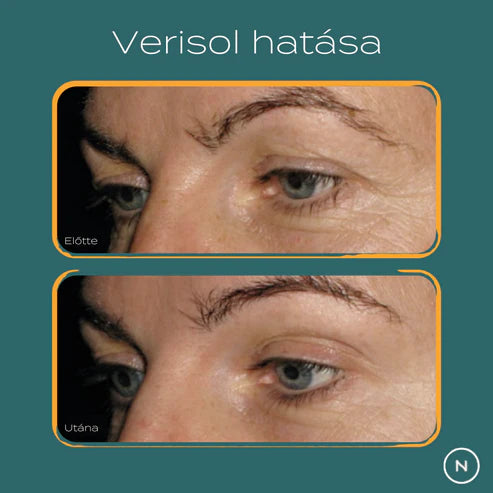 Verisol hatása

Előtte

Utána

N